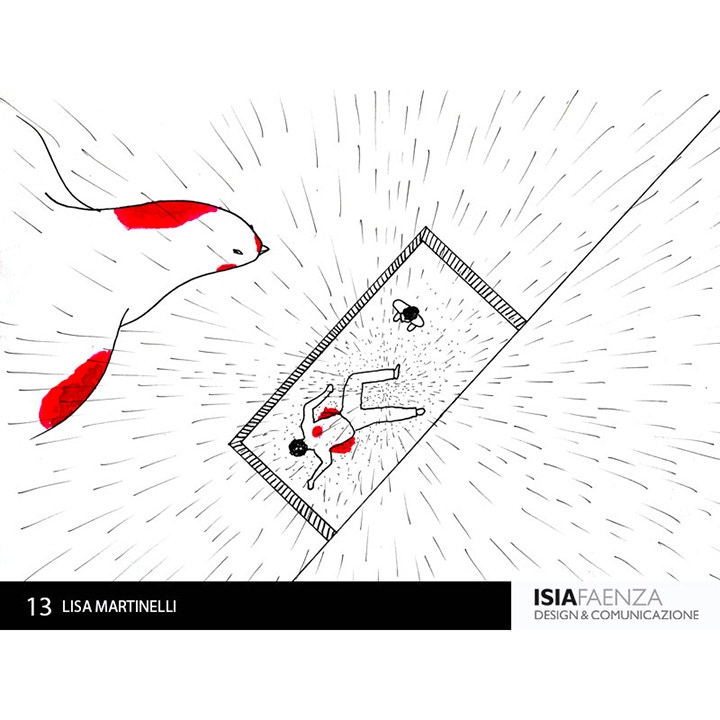 13 LISA MARTINELLI

ISIAFAENZA
DESIGN & COMUNICAZIONE